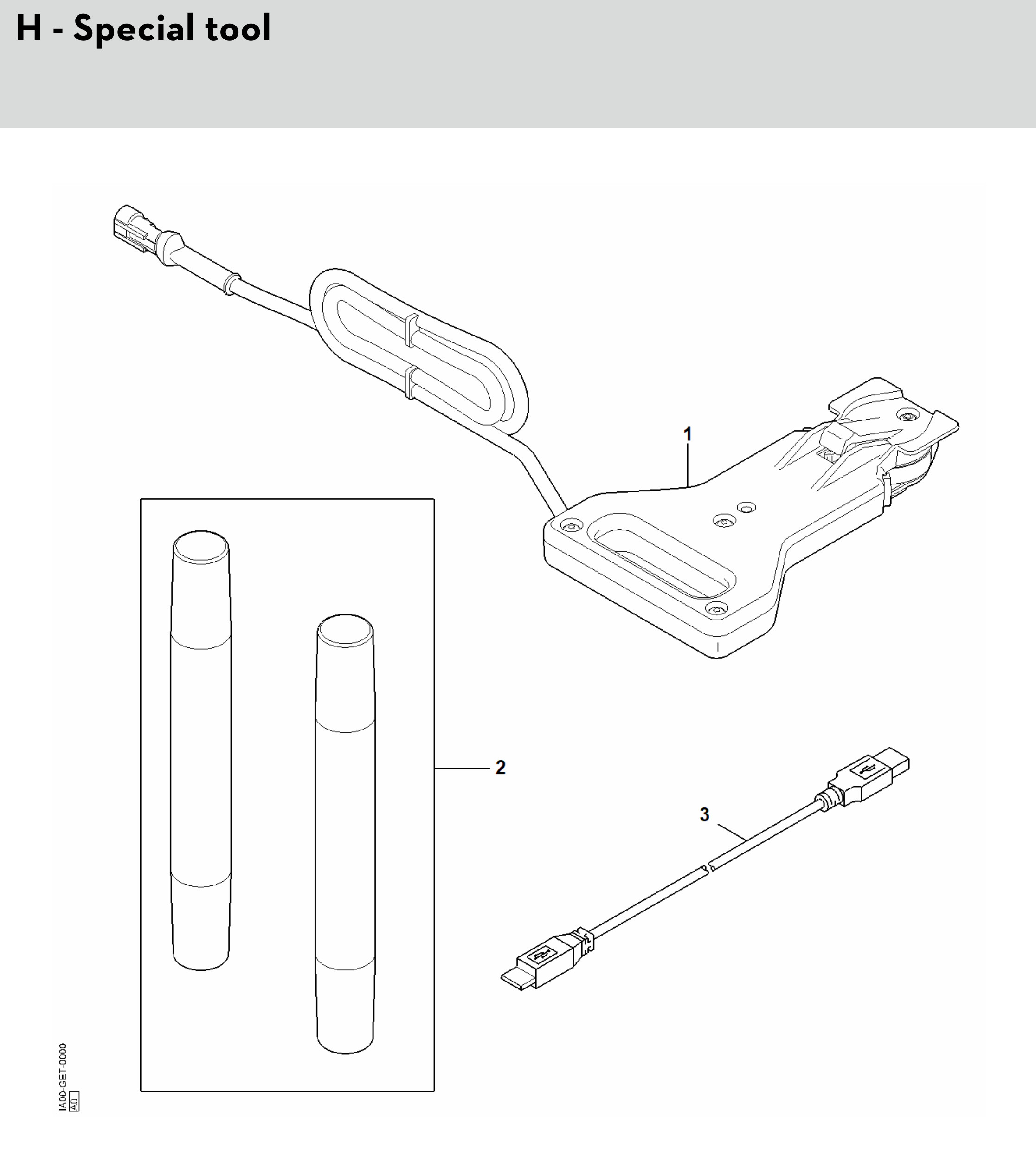 H - Special tool

1

2

3

I400-GET-0000
A0